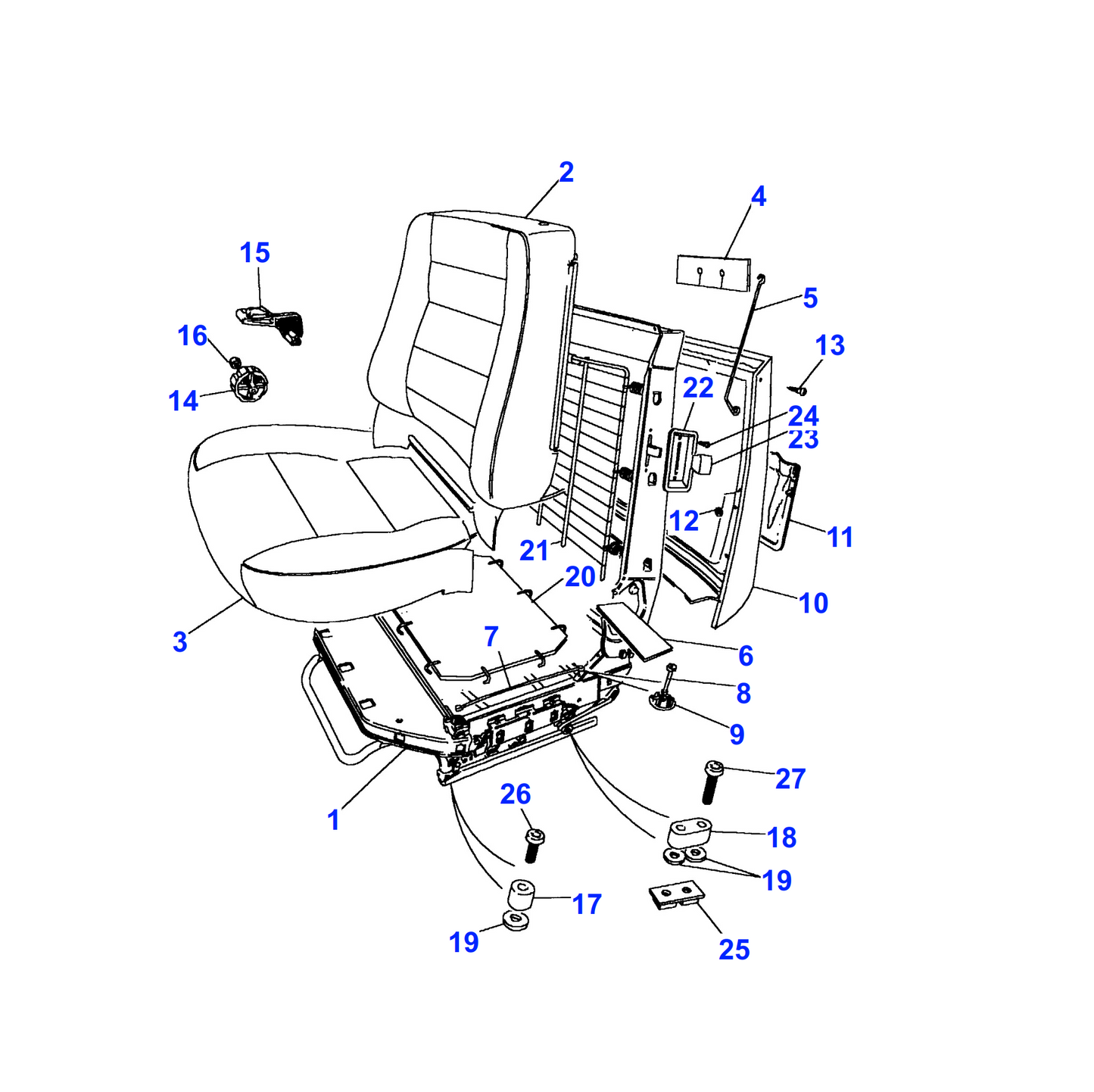 2
4
15
5
16
13
14
22
24
23
12
11
21
20
10
3
7
6
8
9
27
26
1
18
19
17
19
25